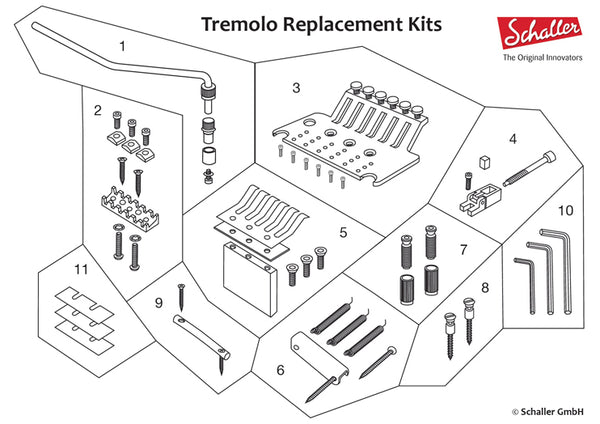 Tremolo Replacement Kits

Schaller
The Original Innovators

1

2

3

4

5

6

7

8

9

10

11

© Schaller GmbH